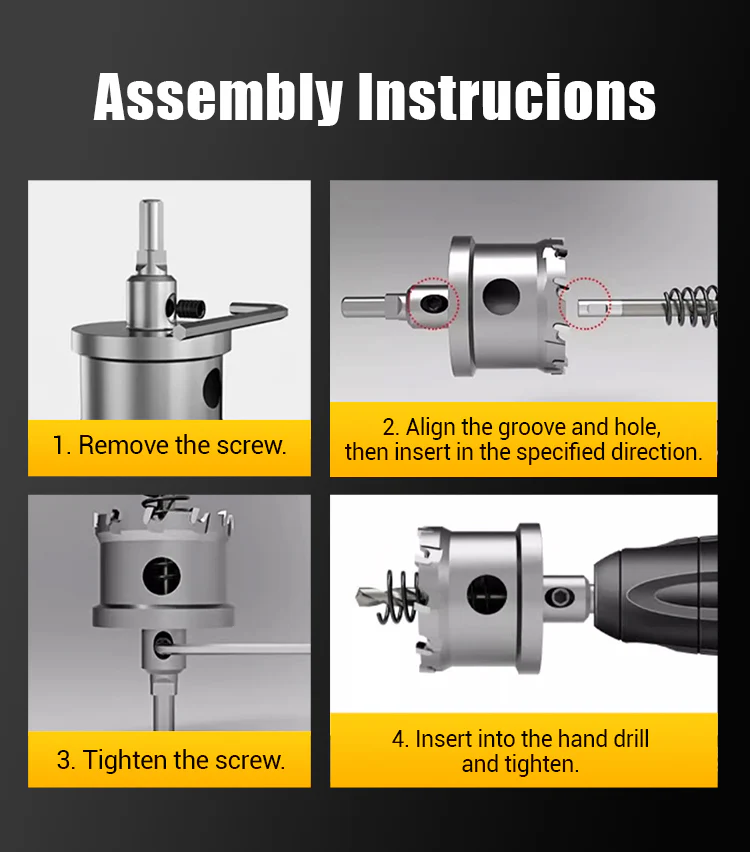 Assembly Instrucions

1. Remove the screw.

2. Align the groove and hole, then insert in the specified direction.

3. Tighten the screw.

4. Insert into the hand drill and tighten.